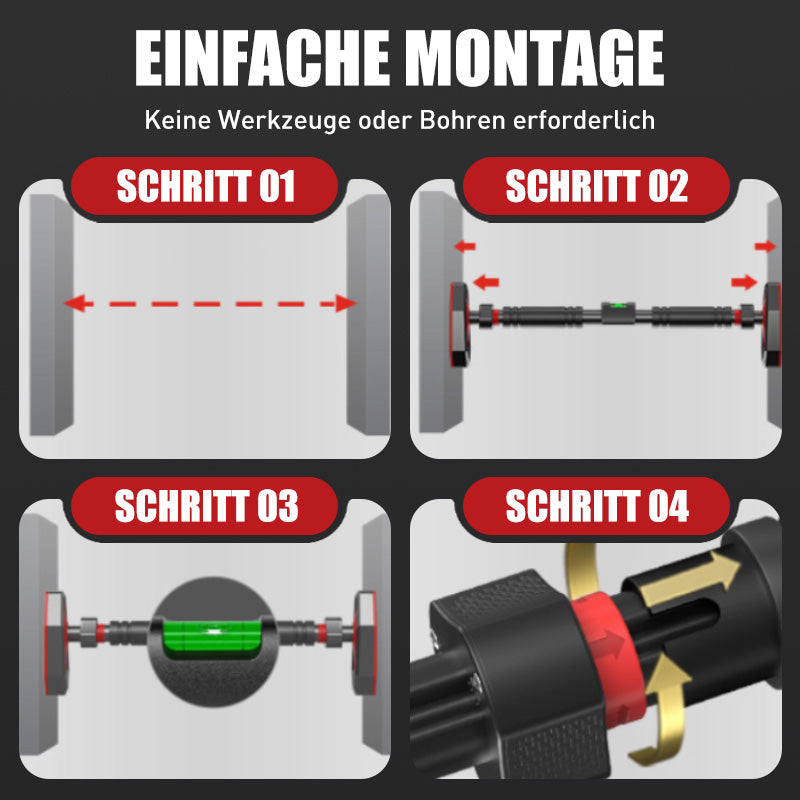 EINFACHE MONTAGE

Keine Werkzeuge oder Bohren erforderlich

SCHRITT 01

SCHRITT 02

SCHRITT 03

SCHRITT 04